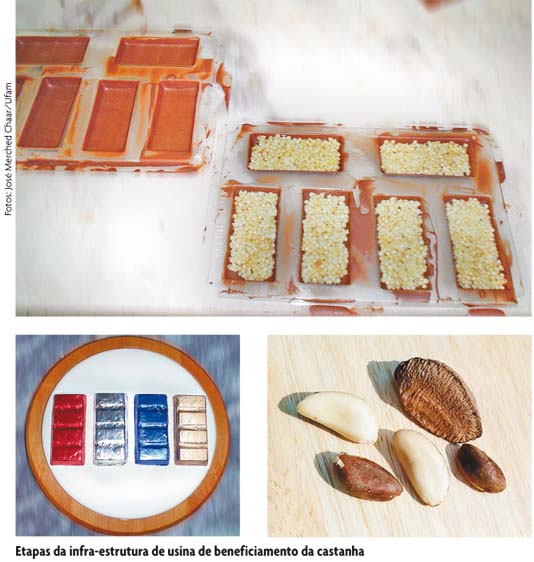 Fotos: José Merched Chaar/Ufam

Etapas da infra-estrutura de usina de beneficiamento da castanha